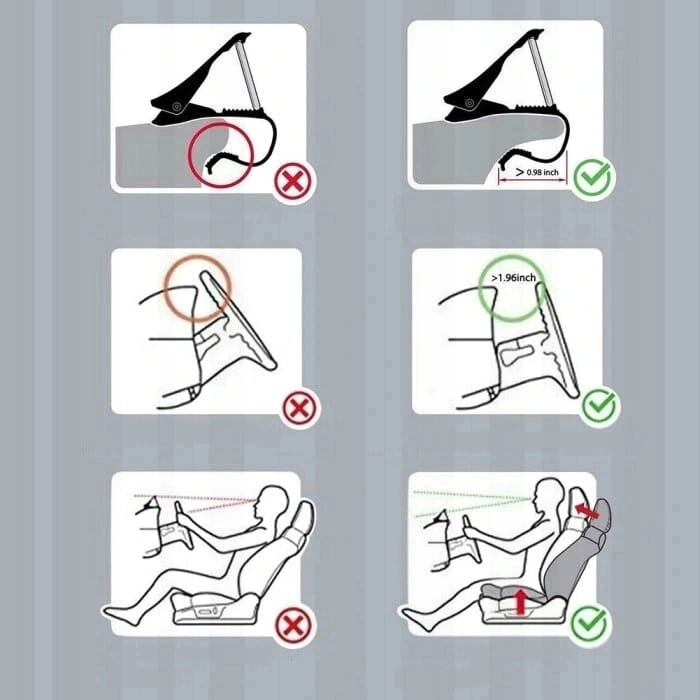 > 0.98 inch

>1.96inch