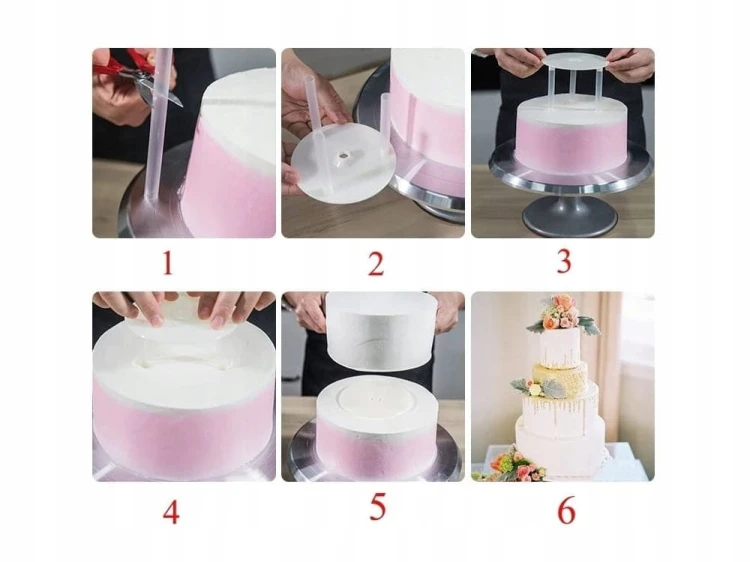 1

2

3

4

5

6